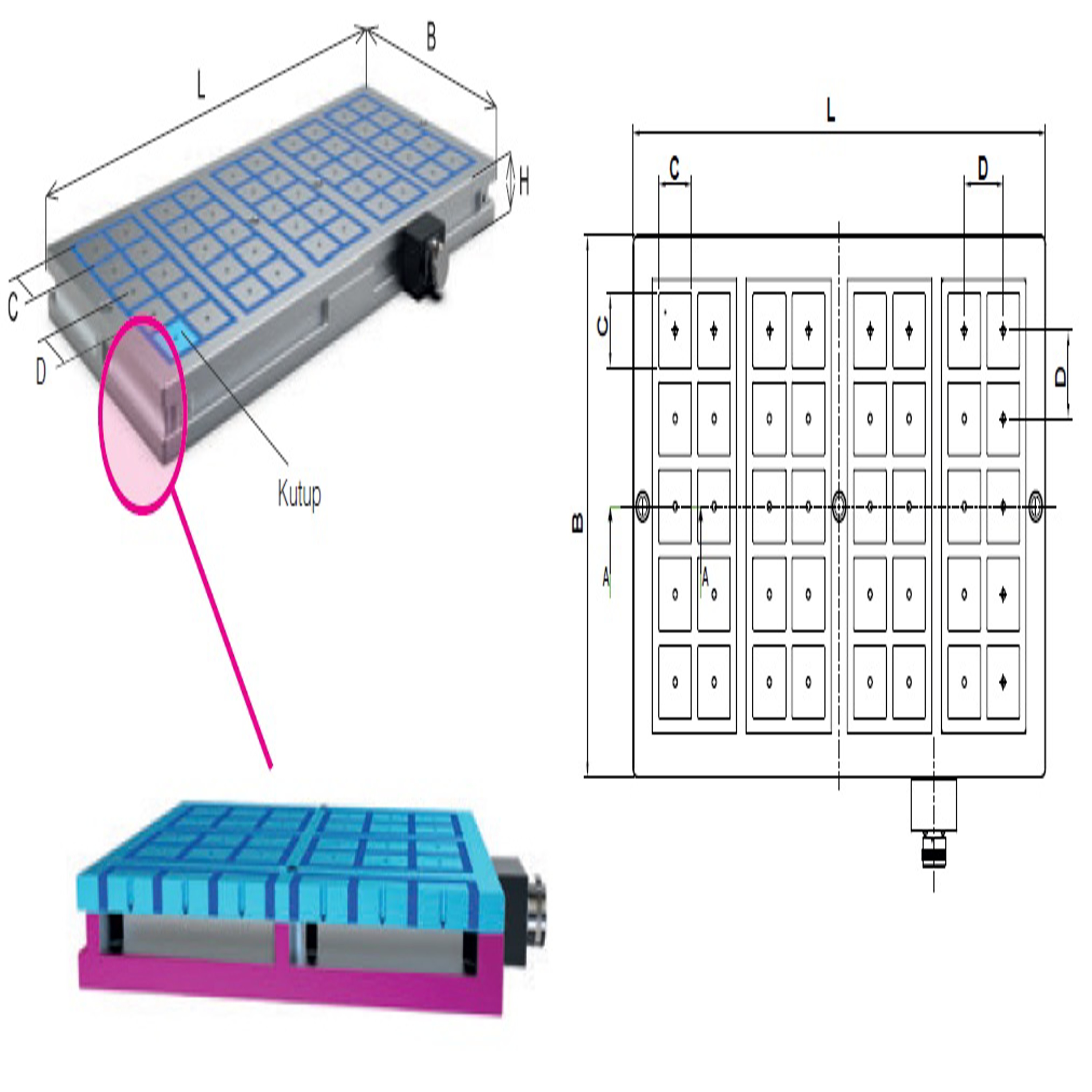 L
B
H
C
D
Kutup

L
C
D
C
D
B
A
A